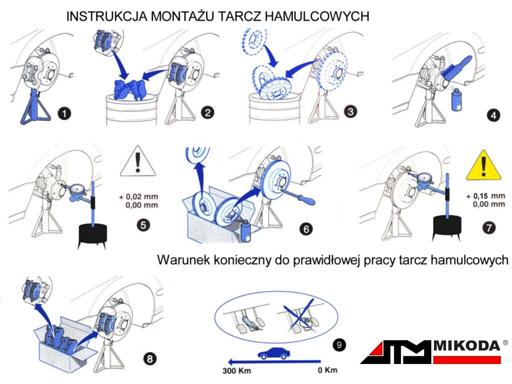 INSTRUKCJA MONTAŻU TARCZ HAMULCOWYCH

1

2

3

4

+ 0,02 mm
0,00 mm

5

6

+ 0,15 mm
0,00 mm

7

Warunek konieczny do prawidłowej pracy tarcz hamulcowych

8

9

300 Km

0 Km

MIKODA ®